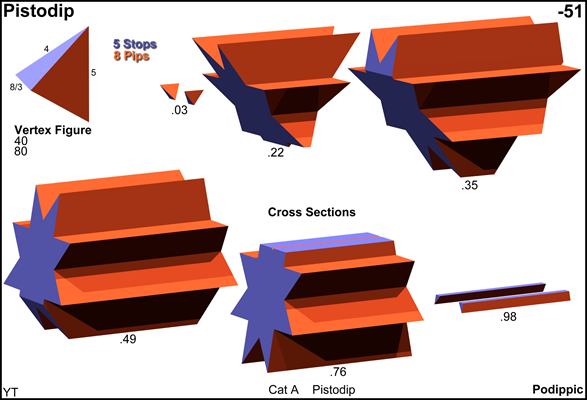 Pistodip

-51

4
8/3
5

5 Stops
8 Pips

Vertex Figure
40
80

.03

.22

.35

Cross Sections

.49

.76

.98

YT

Cat A Pistodip

Podippic